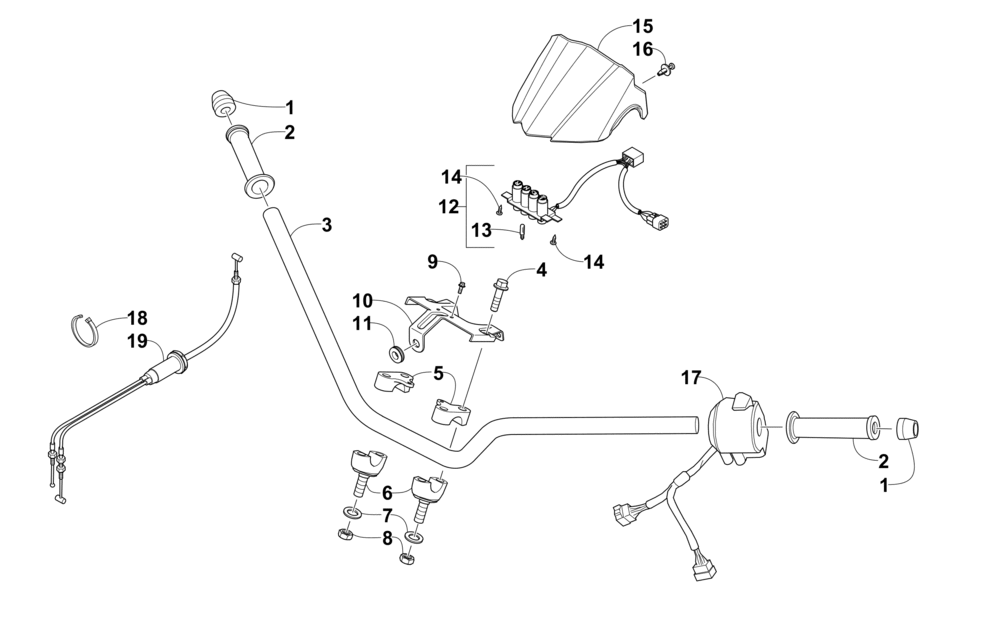 15
16
1
2
14
12
13
14
3
9
4
10
11
18
19
5
17
6
7
8
2
1